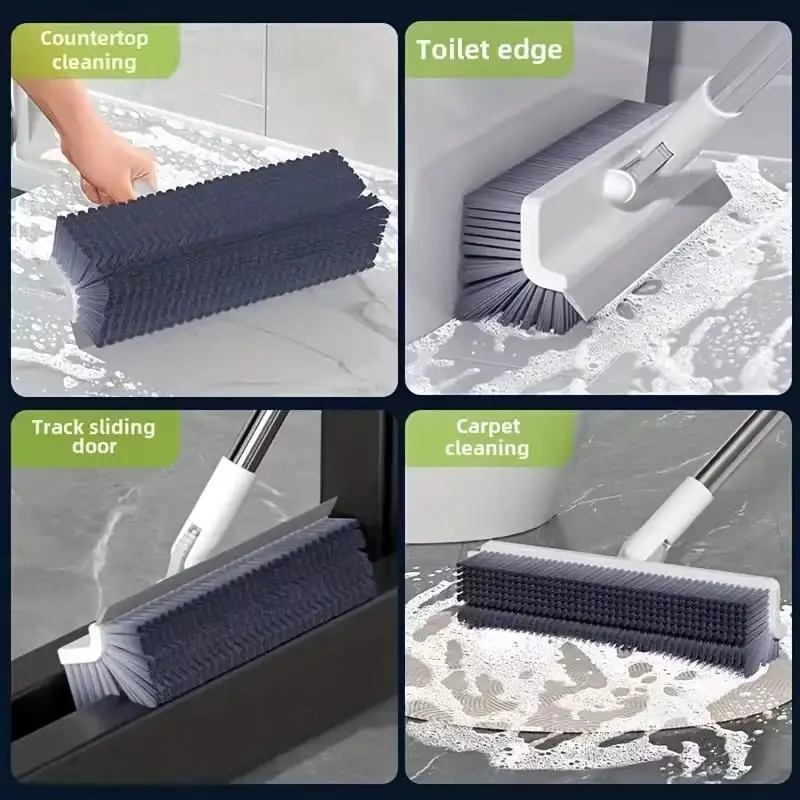 Countertop cleaning

Toilet edge

Track sliding door

Carpet cleaning