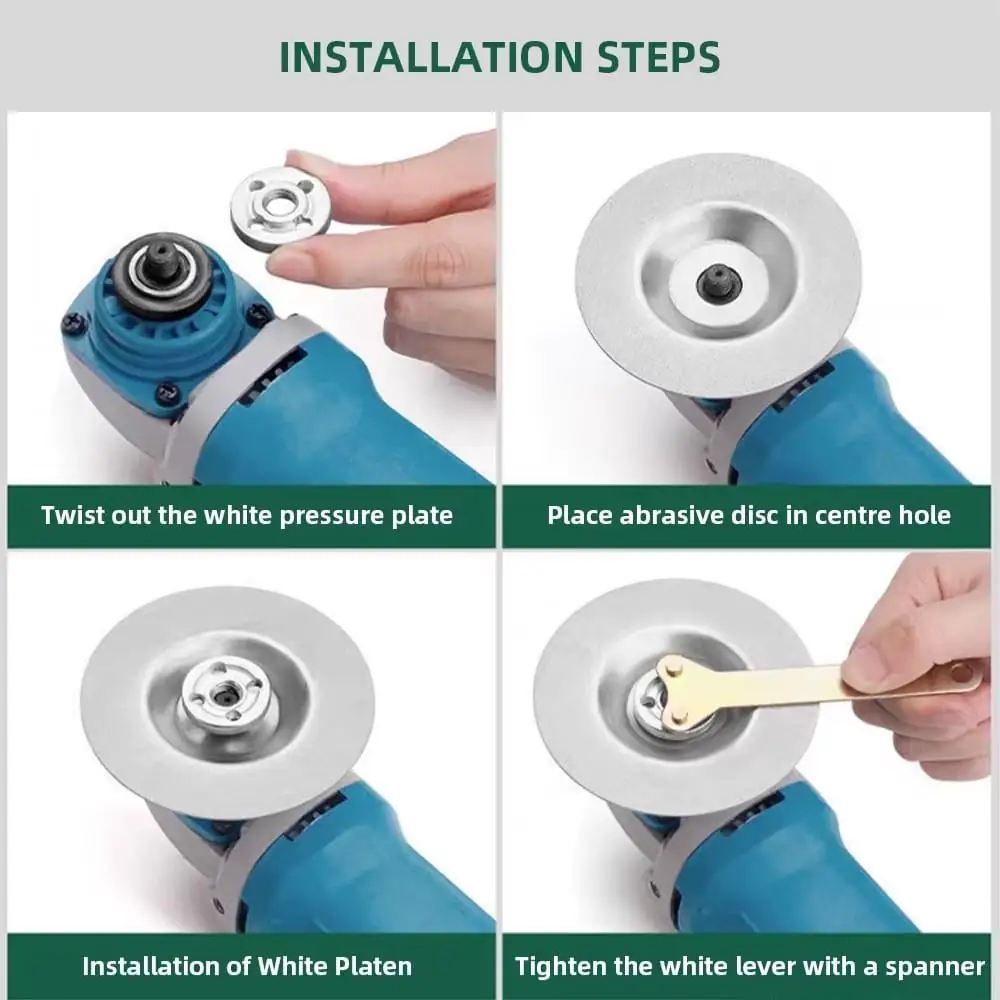 INSTALLATION STEPS

Twist out the white pressure plate

Place abrasive disc in centre hole

Installation of White Platen

Tighten the white lever with a spanner